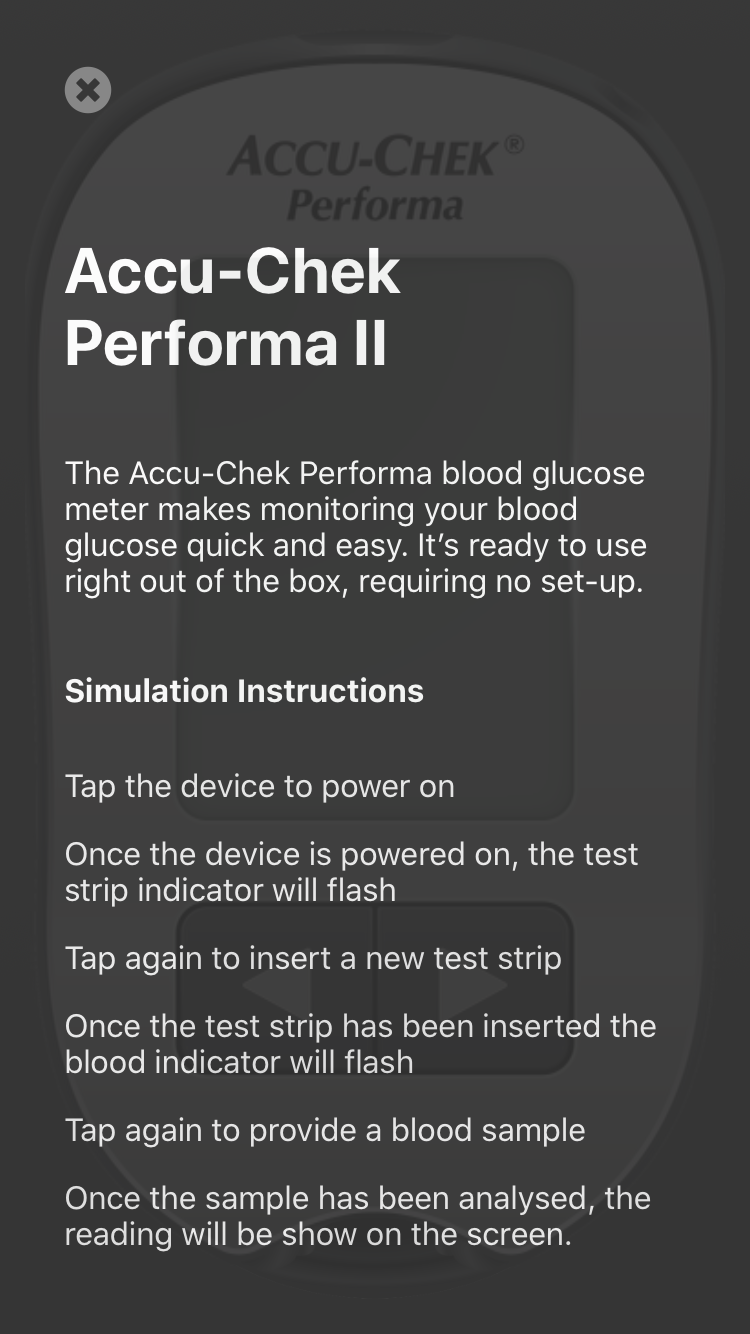 ACCU-CHEK®
Performa

Accu-Chek Performa II

The Accu-Chek Performa blood glucose meter makes monitoring your blood glucose quick and easy. It's ready to use right out of the box, requiring no set-up.

Simulation Instructions

Tap the device to power on

Once the device is powered on, the test strip indicator will flash

Tap again to insert a new test strip

Once the test strip has been inserted the blood indicator will flash

Tap again to provide a blood sample

Once the sample has been analysed, the reading will be show on the screen.